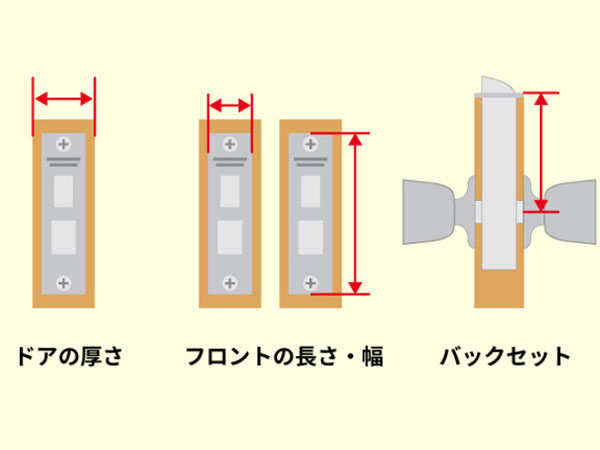 ドアの厚さ

フロントの長さ・幅

バックセット