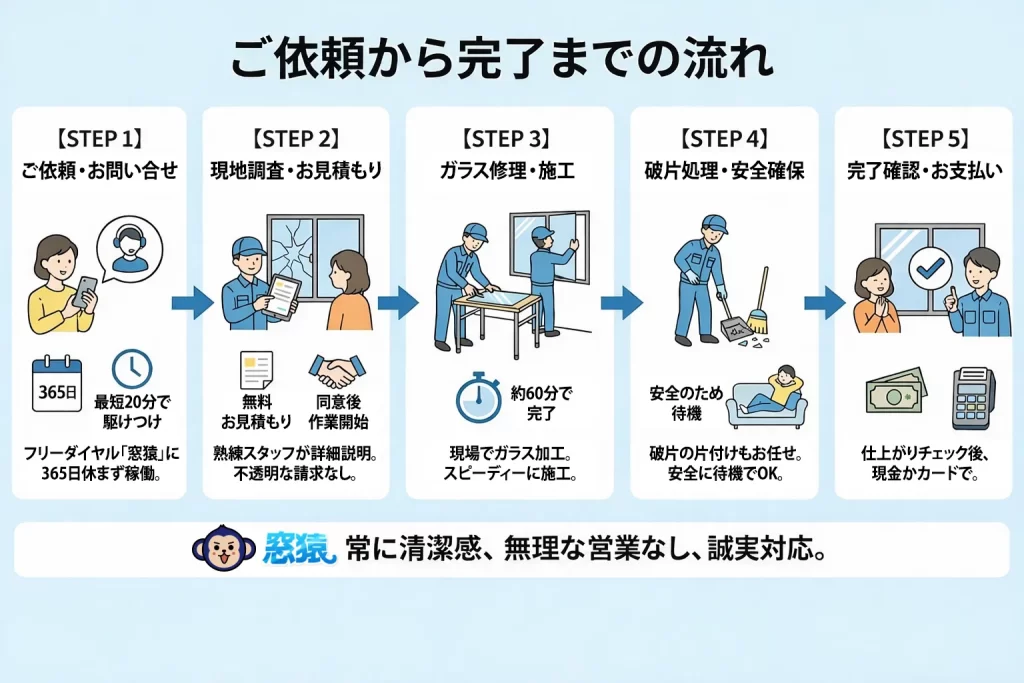 ご依頼から完了までの流れ

【STEP 1】
ご依頼・お問い合せ

365日

最短20分で駆けつけ

フリーダイヤル「窓猿」に365日休まず稼働。

【STEP 2】
現地調査・お見積もり

無料お見積もり

同意後作業開始

熟練スタッフが詳細説明。不透明な請求なし。

【STEP 3】
ガラス修理・施工

約60分で完了

現場でガラス加工。スピーディーに施工。

【STEP 4】
破片処理・安全確保

安全のため待機

破片の片付けもお任せ。安全に待機でOK。

【STEP 5】
完了確認・お支払い

仕上がりチェック後、現金かカードで。

窓猿 常に清潔感、無理な営業なし、誠実対応。