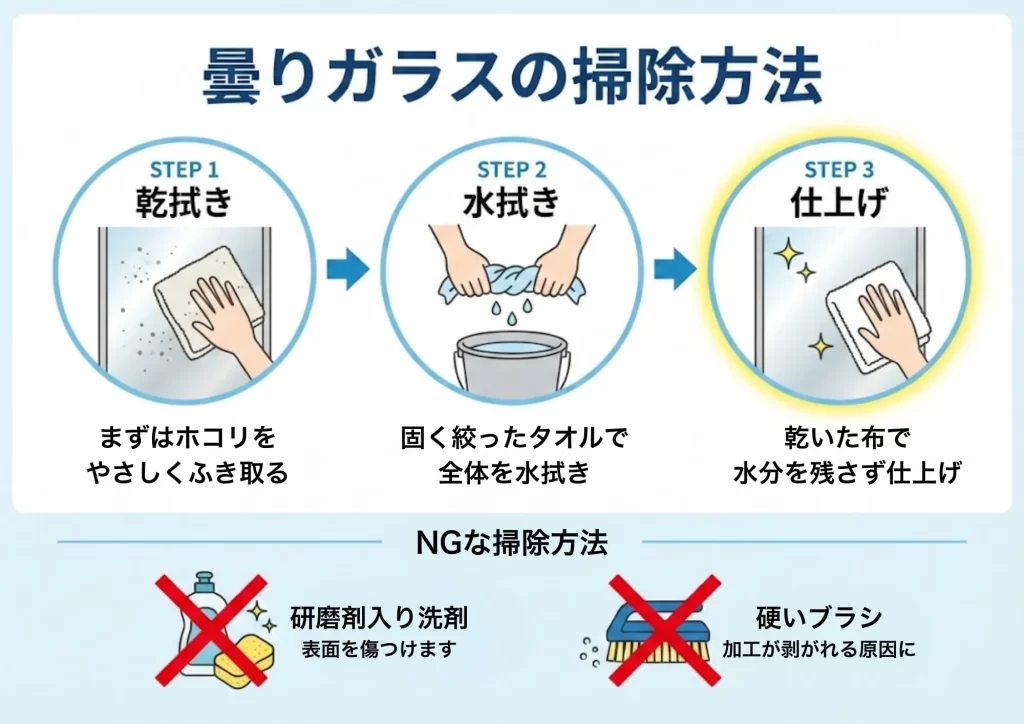 曇りガラスの掃除方法

STEP 1
乾拭き

まずはホコリを
やさしくふき取る

STEP 2
水拭き

固く絞ったタオルで
全体を水拭き

STEP 3
仕上げ

乾いた布で
水分を残さず仕上げ

NGな掃除方法

研磨剤入り洗剤
表面を傷つけます

硬いブラシ
加工が剥がれる原因に